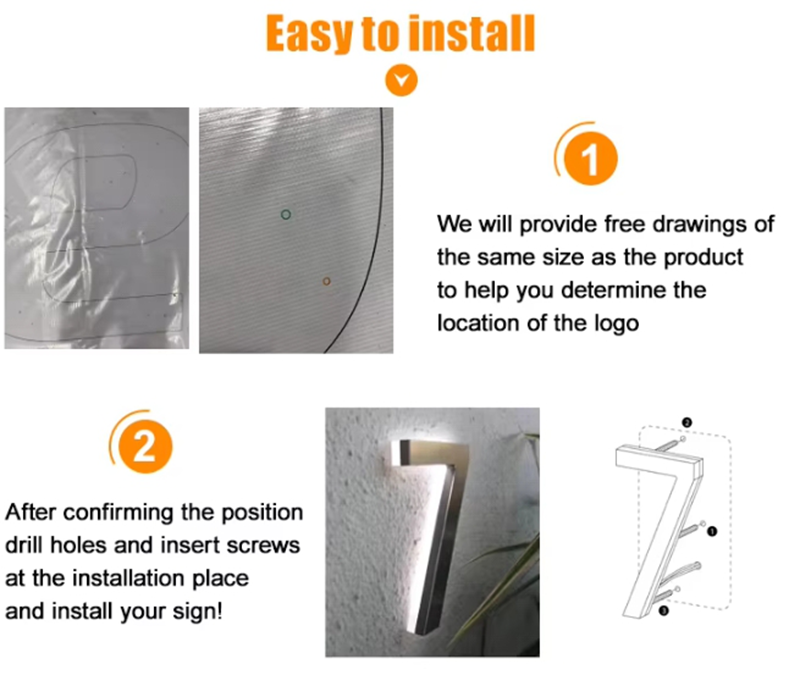 Easy to install

1

We will provide free drawings of the same size as the product to help you determine the location of the logo

2

After confirming the position drill holes and insert screws at the installation place and install your sign!

2
1
3